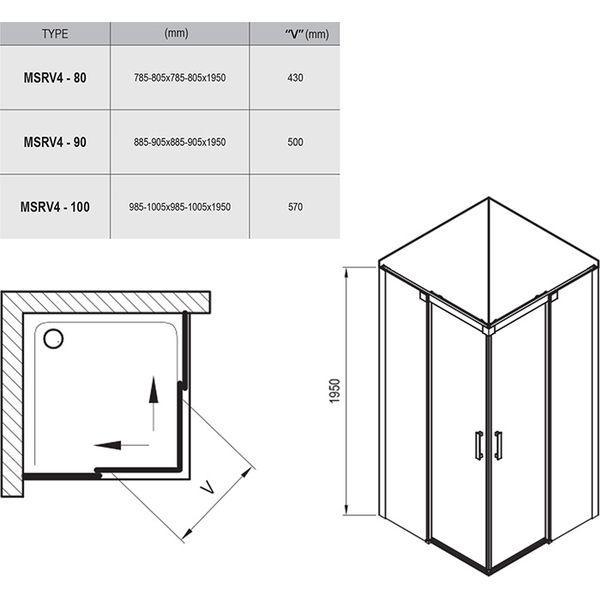 | TYPE | (mm) | "V" (mm) |
|---|---|---|
| MSRV4 - 80 | 785-805x785-805x1950 | 430 |
| MSRV4 - 90 | 885-905x885-905x1950 | 500 |
| MSRV4 - 100 | 985-1005x985-1005x1950 | 570 |

V

1950